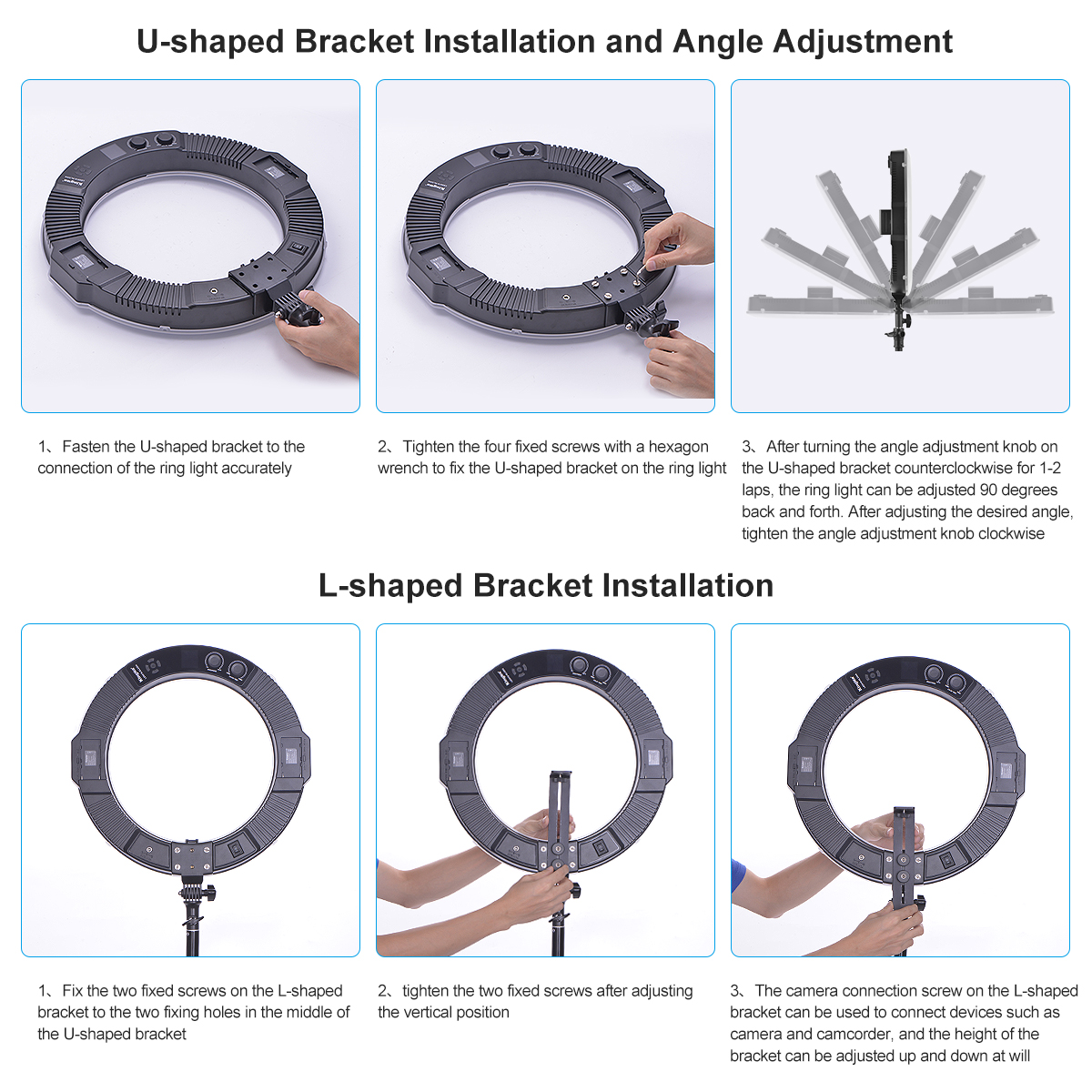 U-shaped Bracket Installation and Angle Adjustment

1、Fasten the U-shaped bracket to the connection of the ring light accurately

2、Tighten the four fixed screws with a hexagon wrench to fix the U-shaped bracket on the ring light

3、After turning the angle adjustment knob on the U-shaped bracket counterclockwise for 1-2 laps, the ring light can be adjusted 90 degrees back and forth. After adjusting the desired angle, tighten the angle adjustment knob clockwise

L-shaped Bracket Installation

1、Fix the two fixed screws on the L-shaped bracket to the two fixing holes in the middle of the U-shaped bracket

2、tighten the two fixed screws after adjusting the vertical position

3、The camera connection screw on the L-shaped bracket can be used to connect devices such as camera and camcorder, and the height of the bracket can be adjusted up and down at will